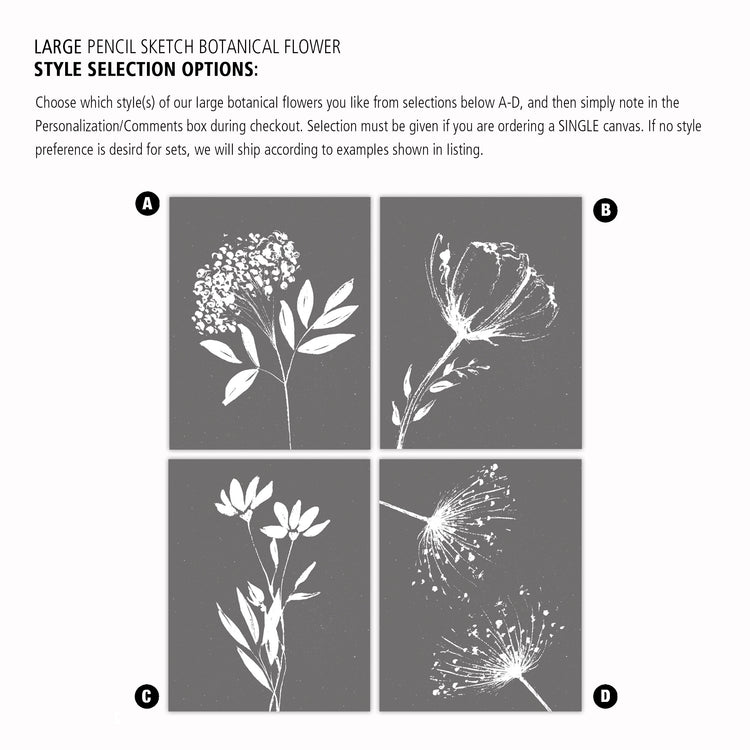 LARGE PENCIL SKETCH BOTANICAL FLOWER
STYLE SELECTION OPTIONS:

Choose which style(s) of our large botanical flowers you like from selections below A-D, and then simply note in the Personalization/Comments box during checkout. Selection must be given if you are ordering a SINGLE canvas. If no style preference is desird for sets, we will ship according to examples shown in listing.

A

B

C

D