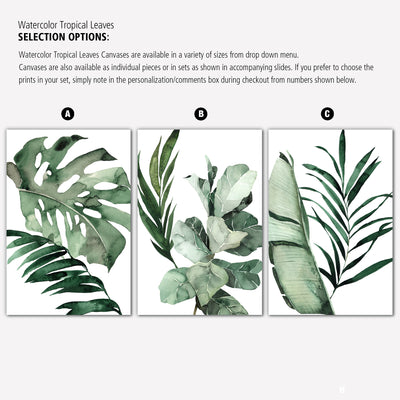 Watercolor Tropical Leaves
SELECTION OPTIONS:

Watercolor Tropical Leaves Canvases are available in a variety of sizes from drop down menu.
Canvases are also available as individual pieces or in sets as shown in accompanying slides. If you prefer to choose the prints in your set, simply note in the personalization/comments box during checkout from numbers shown below.

A

B

C